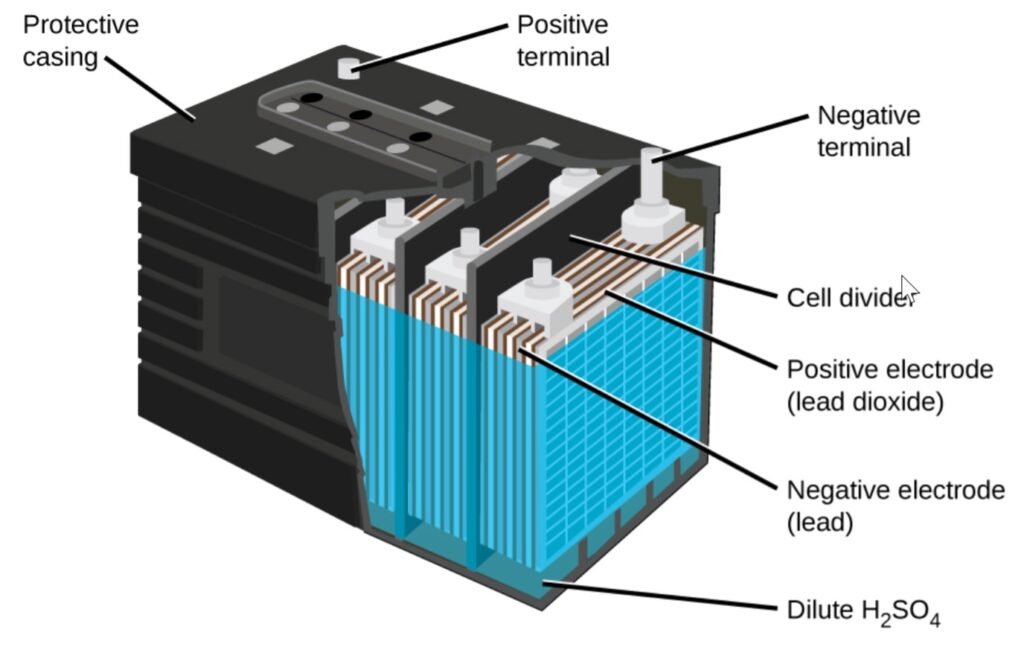 Protective casing

Positive terminal

Negative terminal

Cell divider

Positive electrode (lead dioxide)

Negative electrode (lead)

Dilute $H_2SO_4$